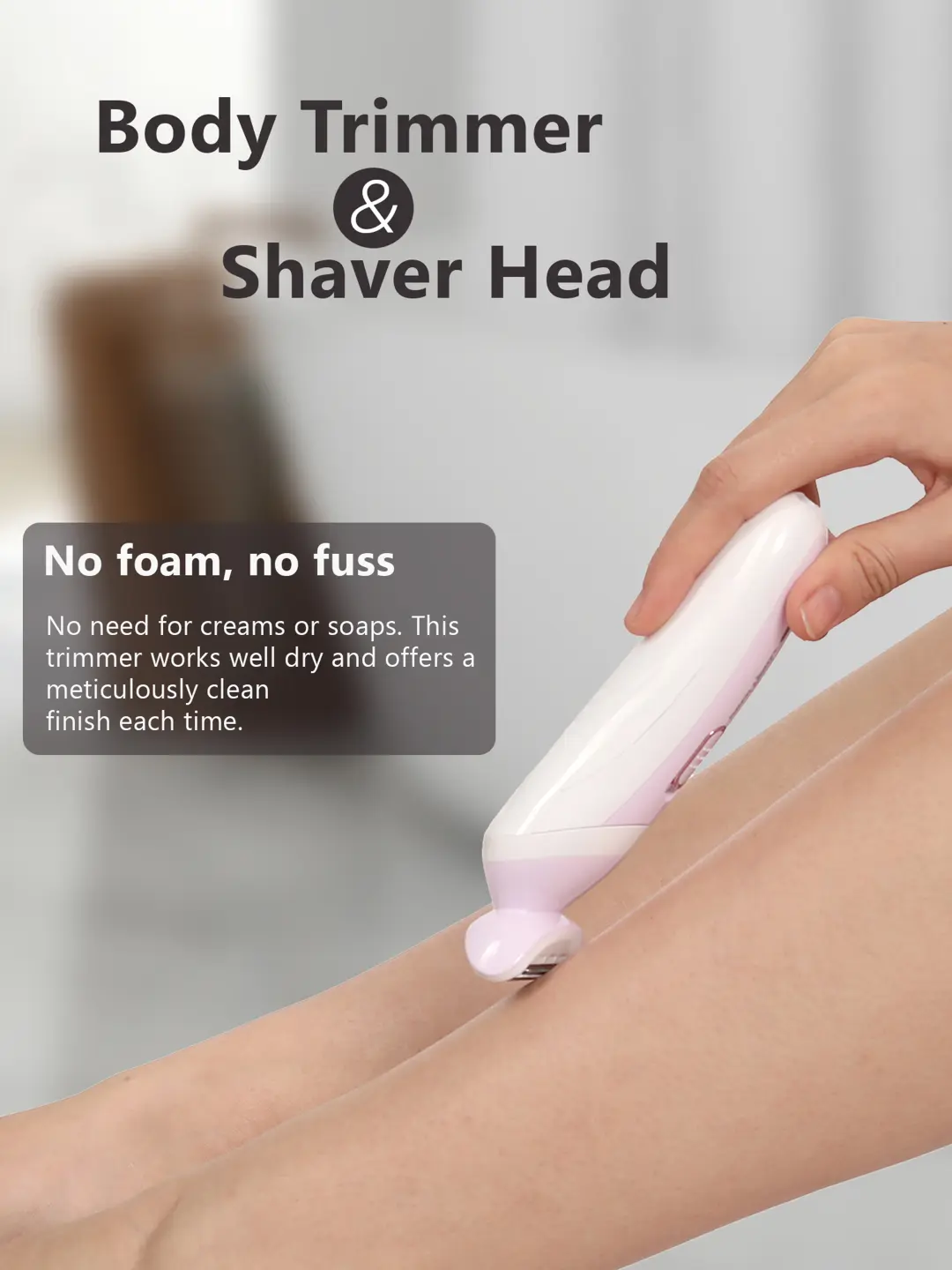 Body Trimmer
&
Shaver Head

No foam, no fuss

No need for creams or soaps. This trimmer works well dry and offers a meticulously clean finish each time.